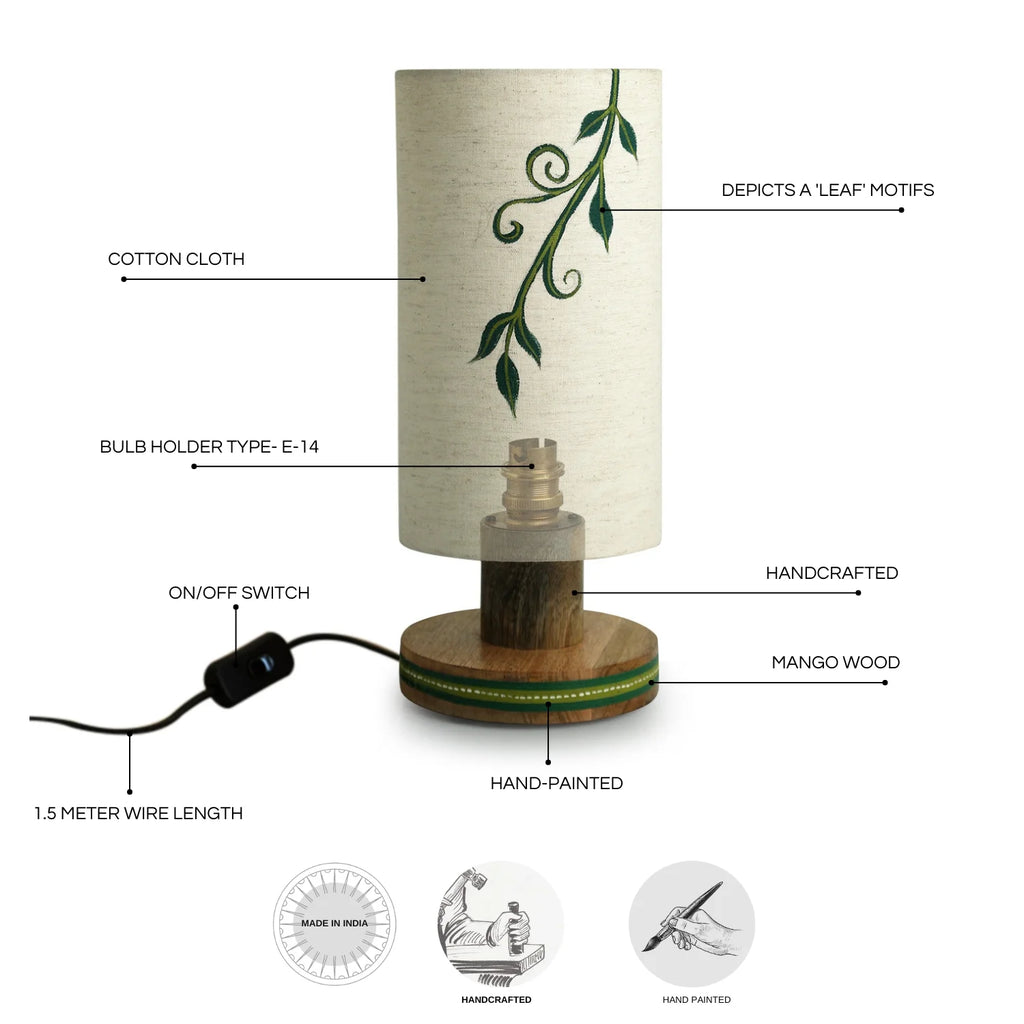 DEPICTS A 'LEAF' MOTIFS

COTTON CLOTH

BULB HOLDER TYPE- E-14

HANDCRAFTED

ON/OFF SWITCH

MANGO WOOD

HAND-PAINTED

1.5 METER WIRE LENGTH

MADE IN INDIA

HANDCRAFTED

HAND PAINTED